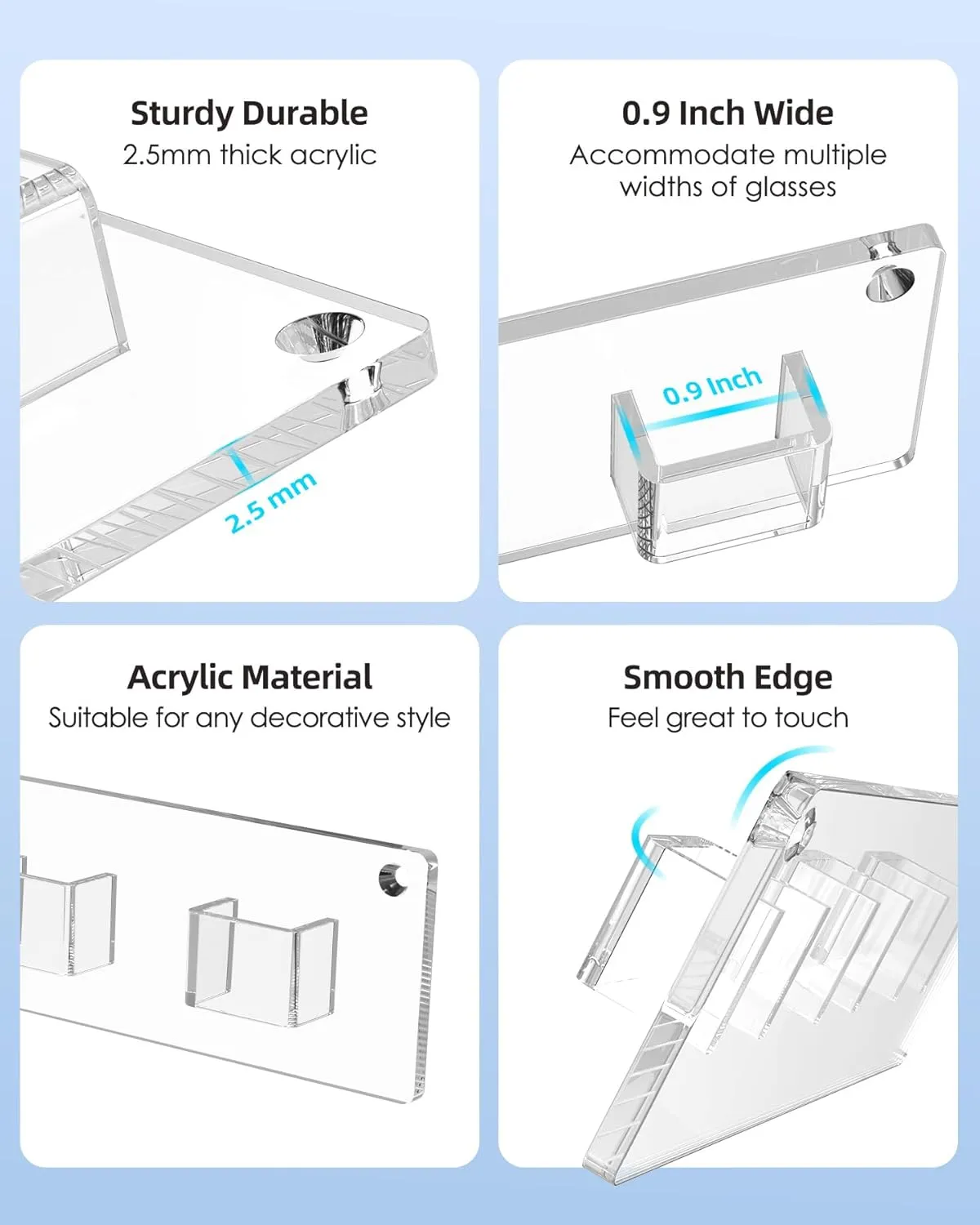 Sturdy Durable
2.5mm thick acrylic

2.5 mm

0.9 Inch Wide
Accommodate multiple widths of glasses

0.9 Inch

Acrylic Material
Suitable for any decorative style

Smooth Edge
Feel great to touch